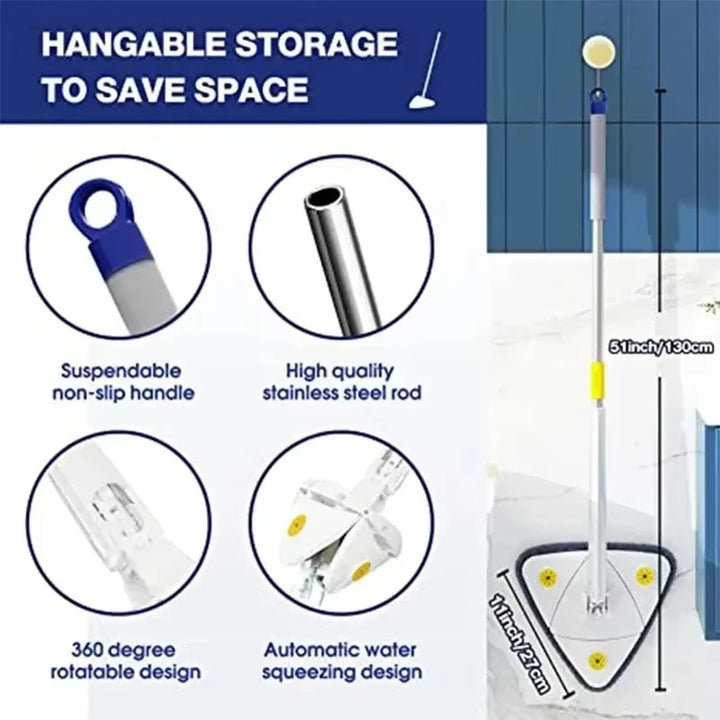 HANGABLE STORAGE TO SAVE SPACE

Suspendable non-slip handle

High quality stainless steel rod

360 degree rotatable design

Automatic water squeezing design

51inch/130cm

11inch/27cm