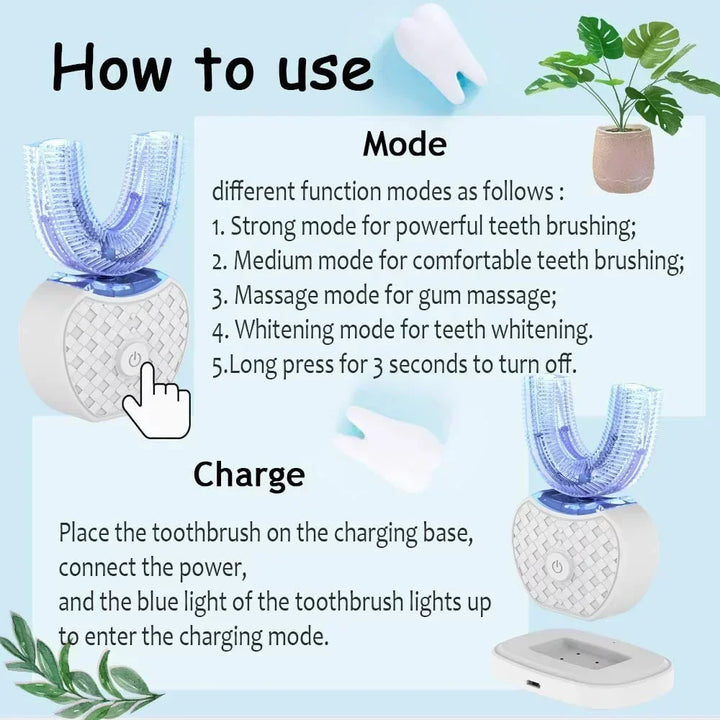 How to use

Mode

different function modes as follows :
1. Strong mode for powerful teeth brushing;
2. Medium mode for comfortable teeth brushing;
3. Massage mode for gum massage;
4. Whitening mode for teeth whitening.
5.Long press for 3 seconds to turn off.

Charge

Place the toothbrush on the charging base, connect the power, and the blue light of the toothbrush lights up to enter the charging mode.