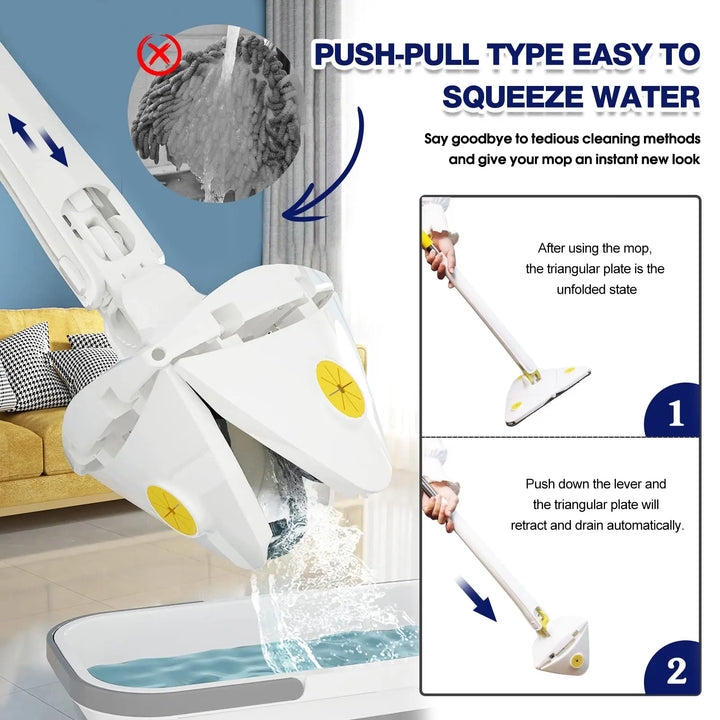 PUSH-PULL TYPE EASY TO SQUEEZE WATER

Say goodbye to tedious cleaning methods and give your mop an instant new look

After using the mop, the triangular plate is the unfolded state

1

Push down the lever and the triangular plate will retract and drain automatically.

2