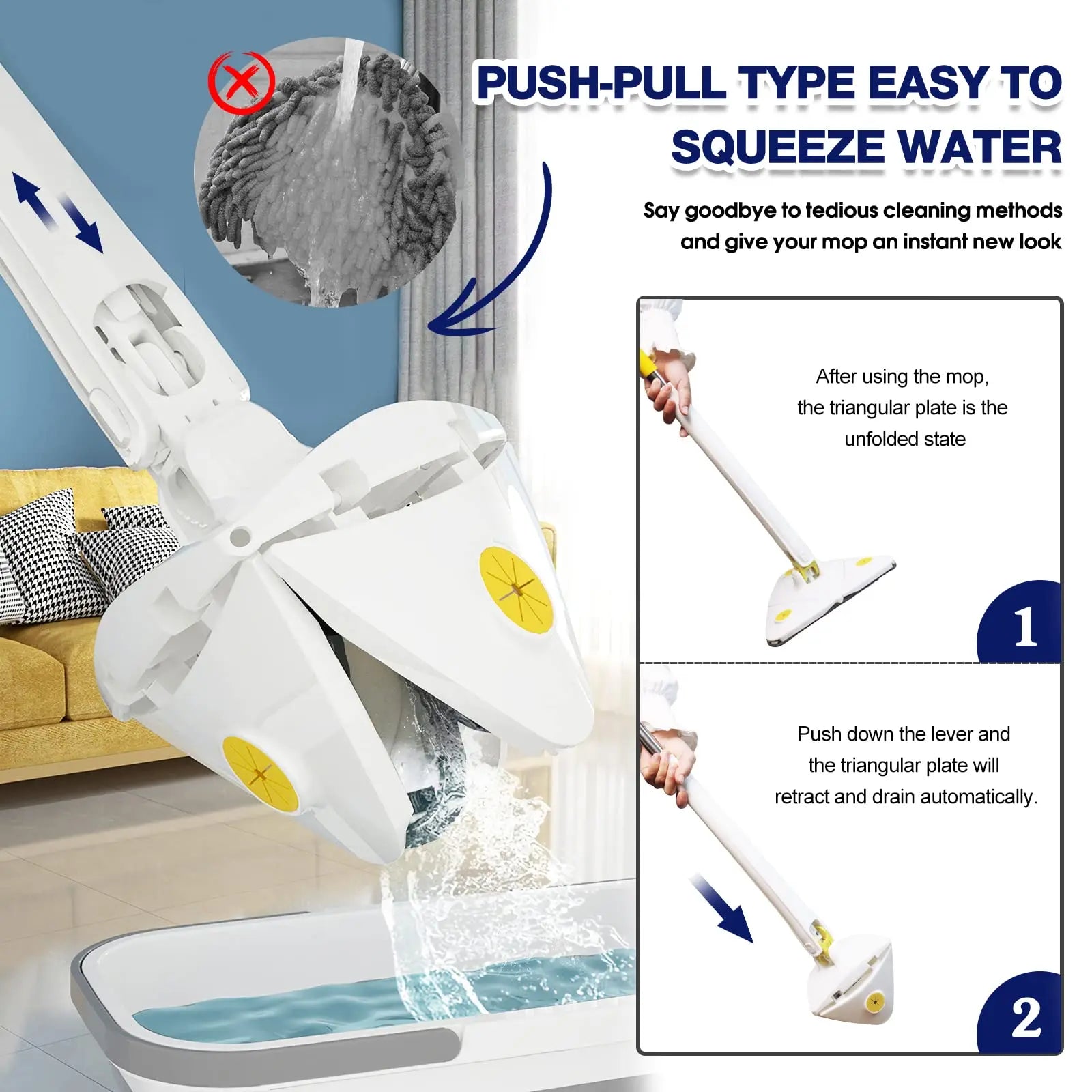 PUSH-PULL TYPE EASY TO SQUEEZE WATER

Say goodbye to tedious cleaning methods and give your mop an instant new look

After using the mop, the triangular plate is the unfolded state

1

Push down the lever and the triangular plate will retract and drain automatically.

2