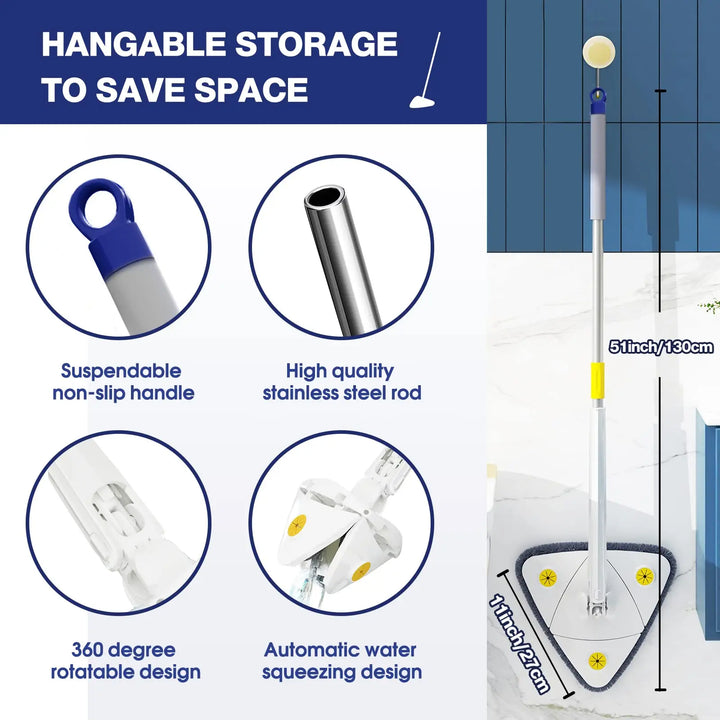 HANGABLE STORAGE TO SAVE SPACE

Suspendable non-slip handle

High quality stainless steel rod

360 degree rotatable design

Automatic water squeezing design

51inch/130cm

11inch/27cm